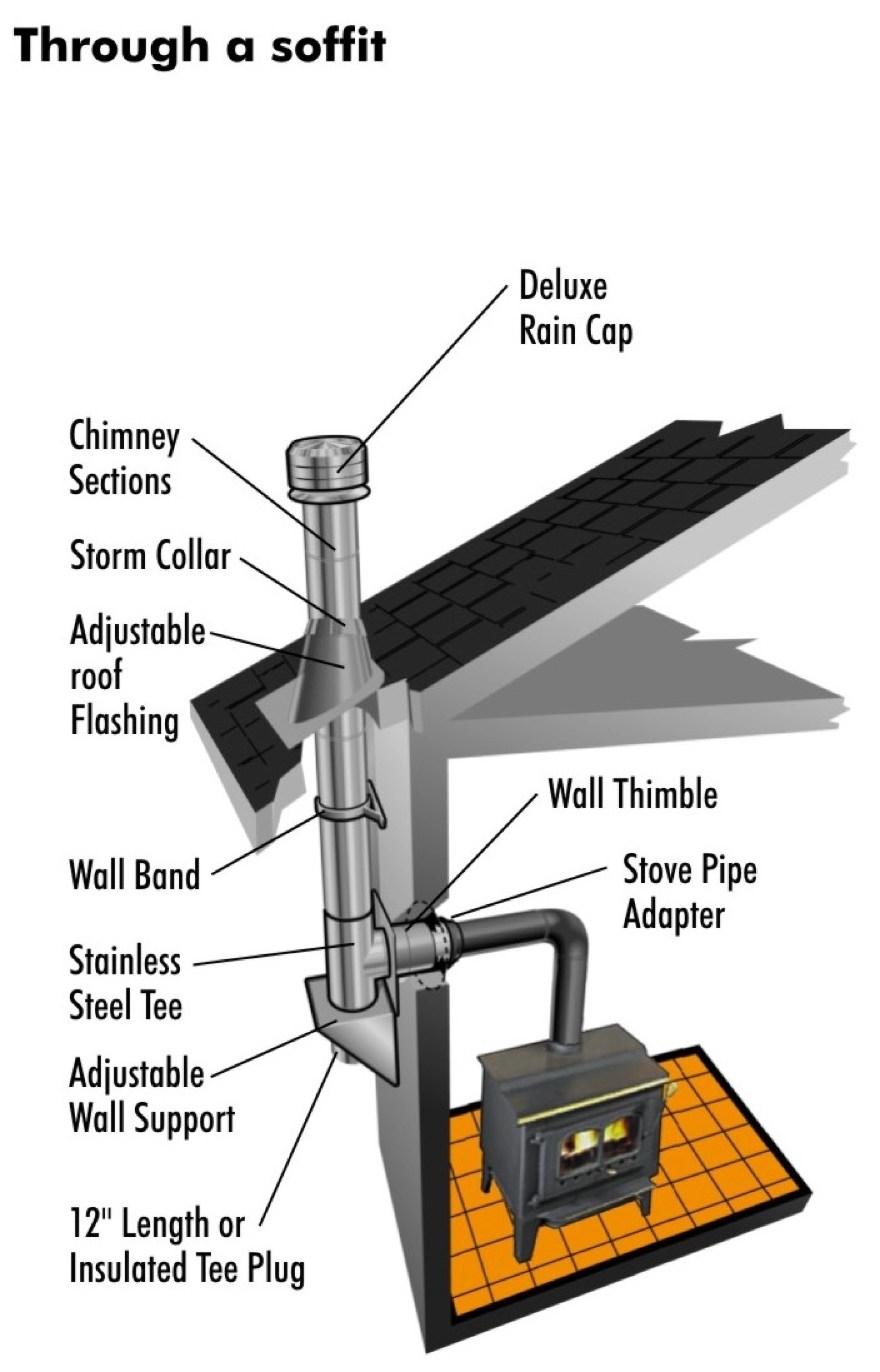 Through a soffit

Deluxe Rain Cap

Chimney Sections

Storm Collar

Adjustable roof Flashing

Wall Thimble

Wall Band

Stove Pipe Adapter

Stainless Steel Tee

Adjustable Wall Support

12" Length or Insulated Tee Plug