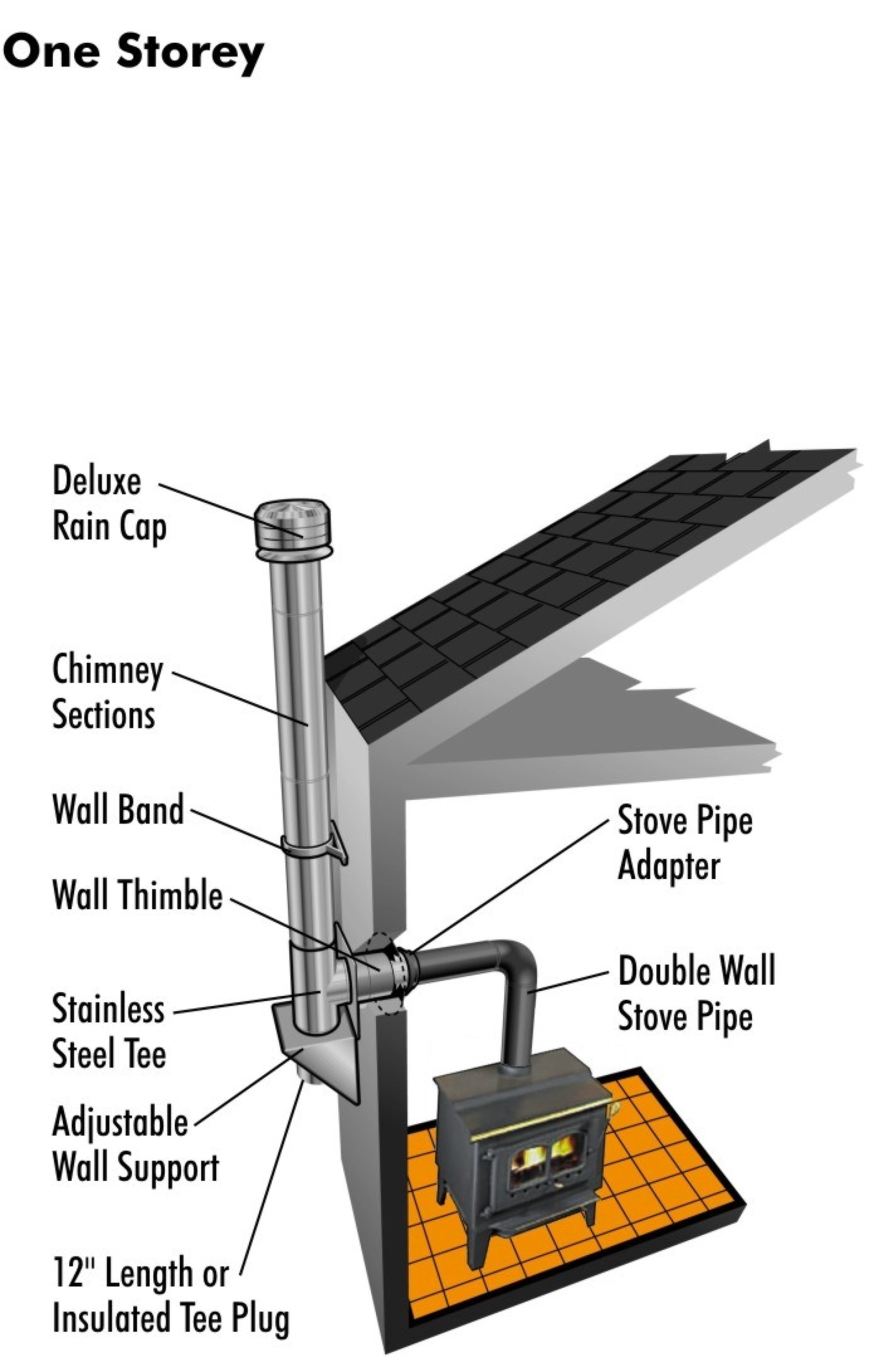 One Storey

Deluxe Rain Cap

Chimney Sections

Wall Band

Wall Thimble

Stainless Steel Tee

Adjustable Wall Support

12" Length or Insulated Tee Plug

Stove Pipe Adapter

Double Wall Stove Pipe